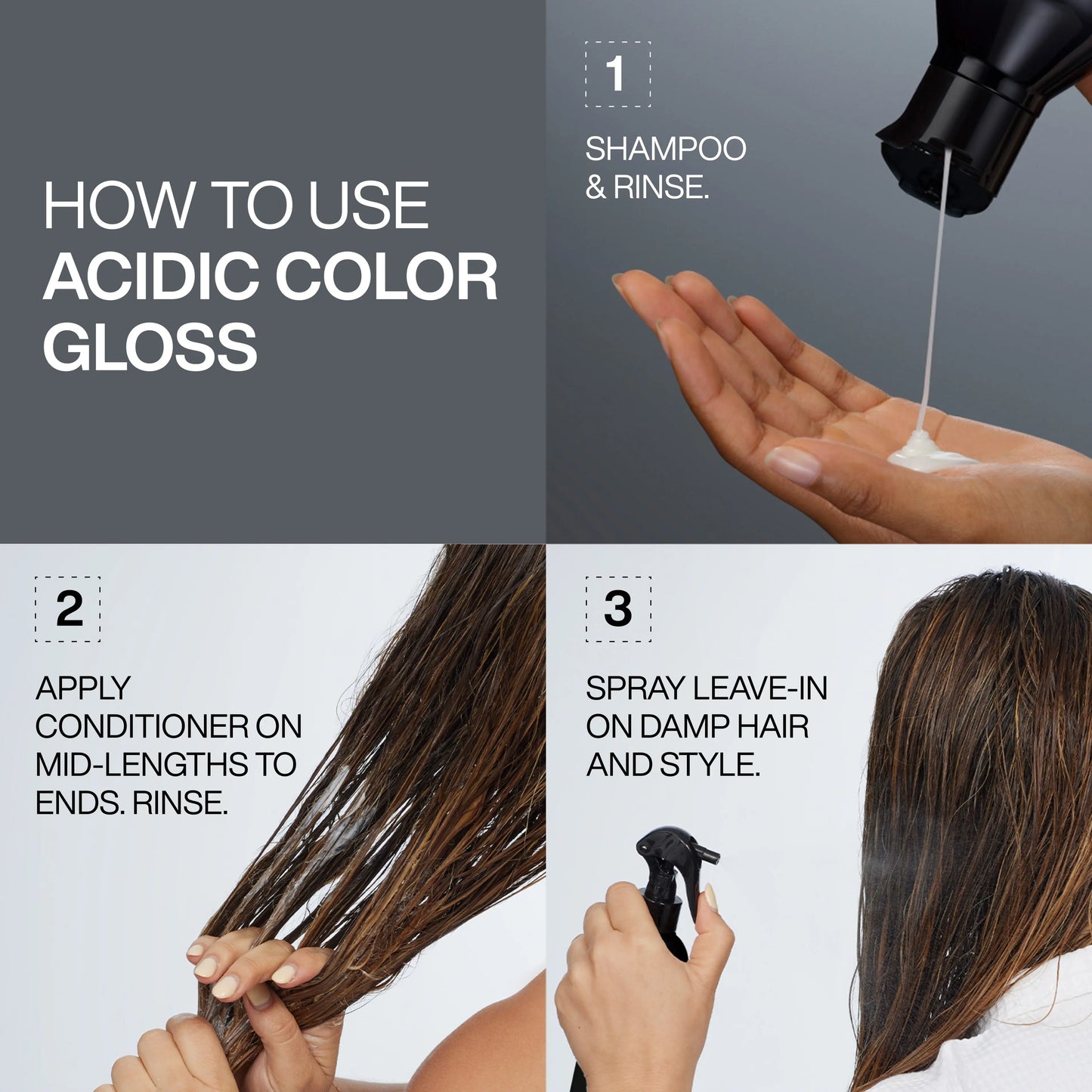 HOW TO USE
ACIDIC COLOR GLOSS

1

SHAMPOO & RINSE.

2

APPLY CONDITIONER ON MID-LENGTHS TO ENDS. RINSE.

3

SPRAY LEAVE-IN ON DAMP HAIR AND STYLE.